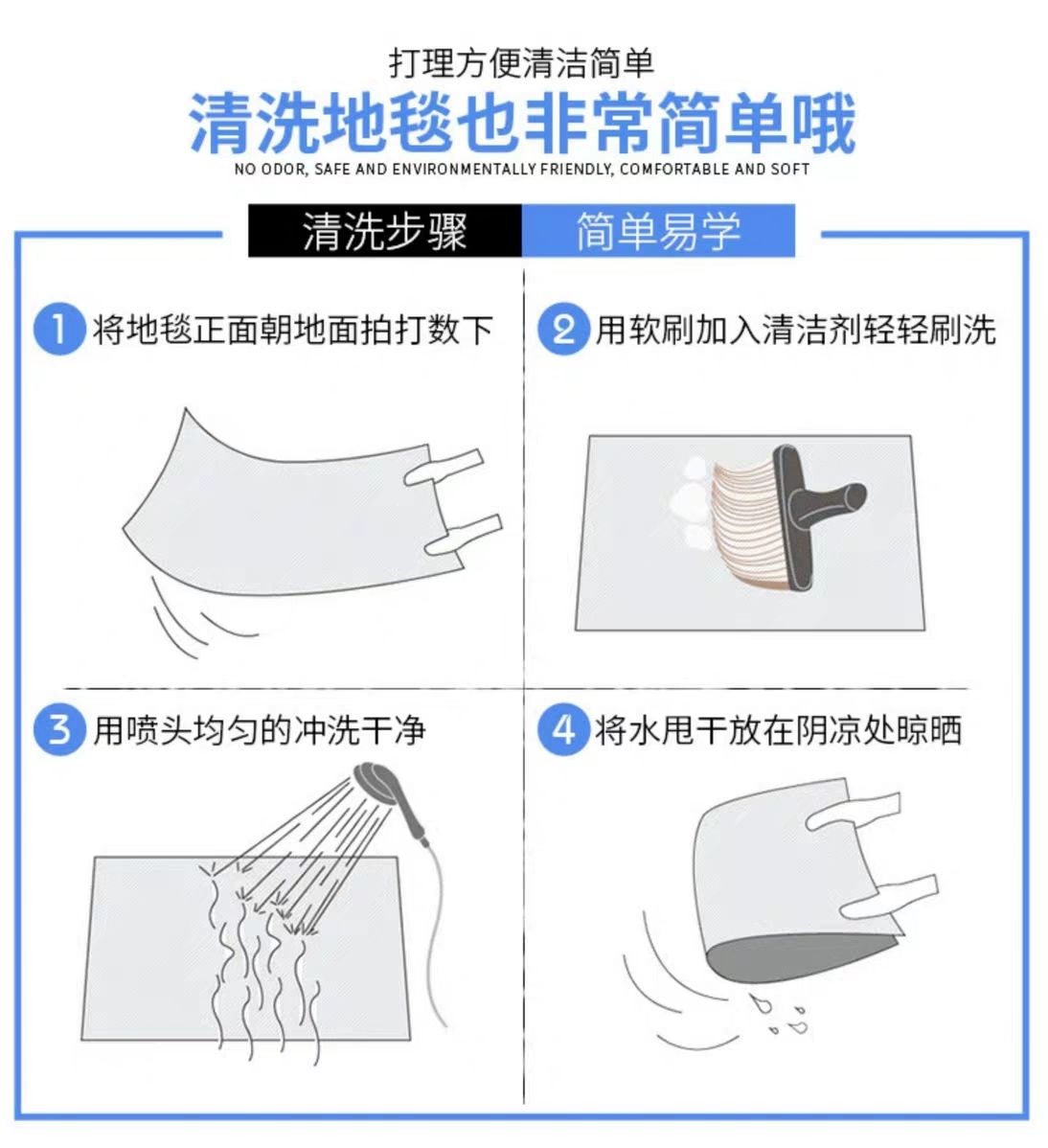 打理方便清洁简单

清洗地毯也非常简单哦

NO ODOR, SAFE AND ENVIRONMENTALLY FRIENDLY, COMFORTABLE AND SOFT

清洗步骤 简单易学

1 将地毯正面朝地面拍打数下

2 用软刷加入清洁剂轻轻刷洗

3 用喷头均匀的冲洗干净

4 将水甩干放在阴凉处晾晒